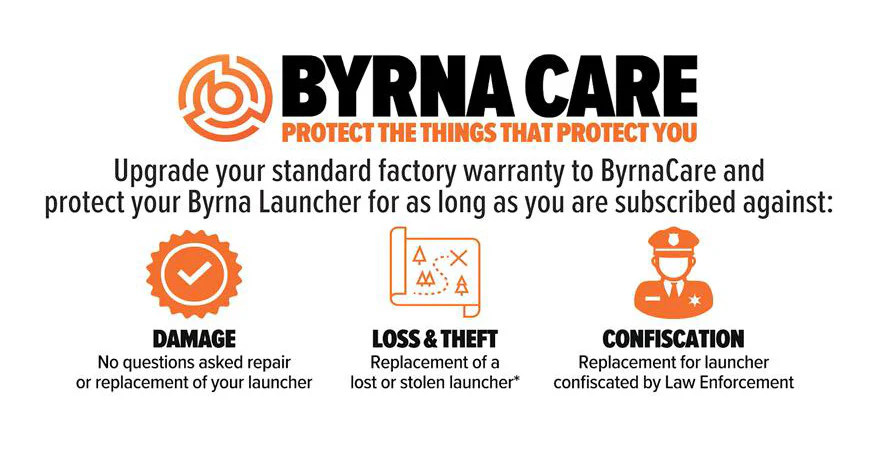 BYRNA CARE
PROTECT THE THINGS THAT PROTECT YOU

Upgrade your standard factory warranty to ByrnaCare and protect your Byrna Launcher for as long as you are subscribed against:

DAMAGE
No questions asked repair or replacement of your launcher

LOSS & THEFT
Replacement of a lost or stolen launcher*

CONFISCATION
Replacement for launcher confiscated by Law Enforcement